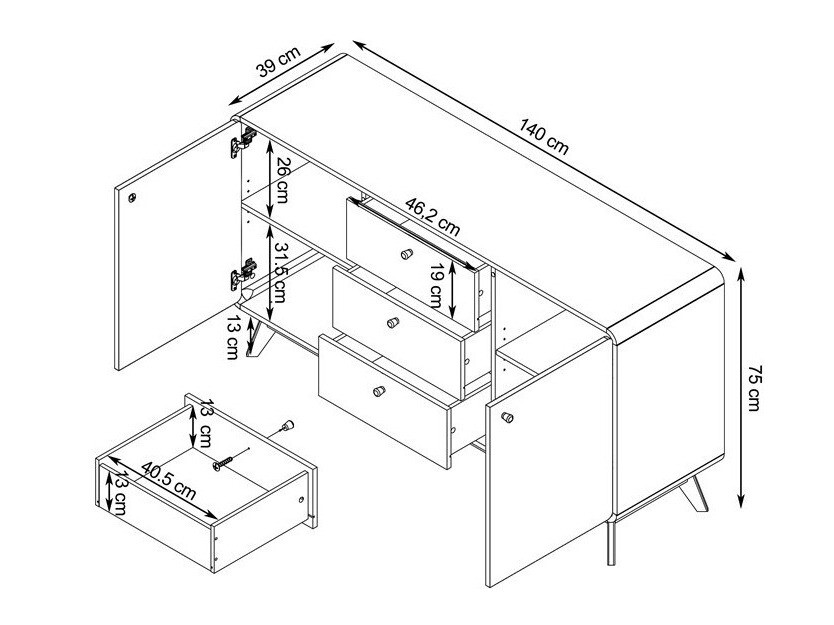 39 cm
140 cm
26 cm
46.2 cm
31.5 cm
19 cm
13 cm
75 cm
13 cm
40.5 cm
13 cm