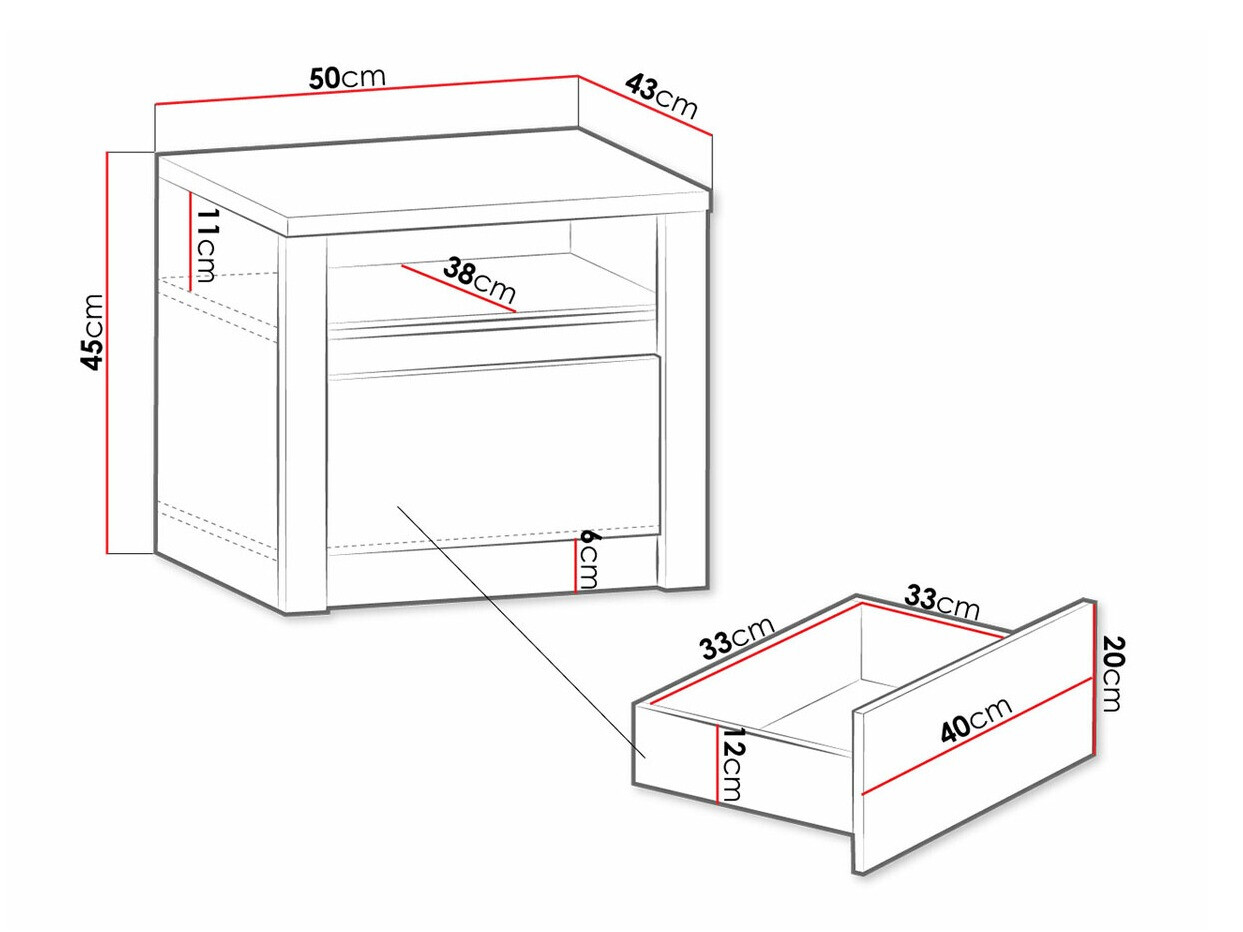 50cm
43cm
45cm
11cm
38cm
6cm
33cm
33cm
20cm
40cm
12cm