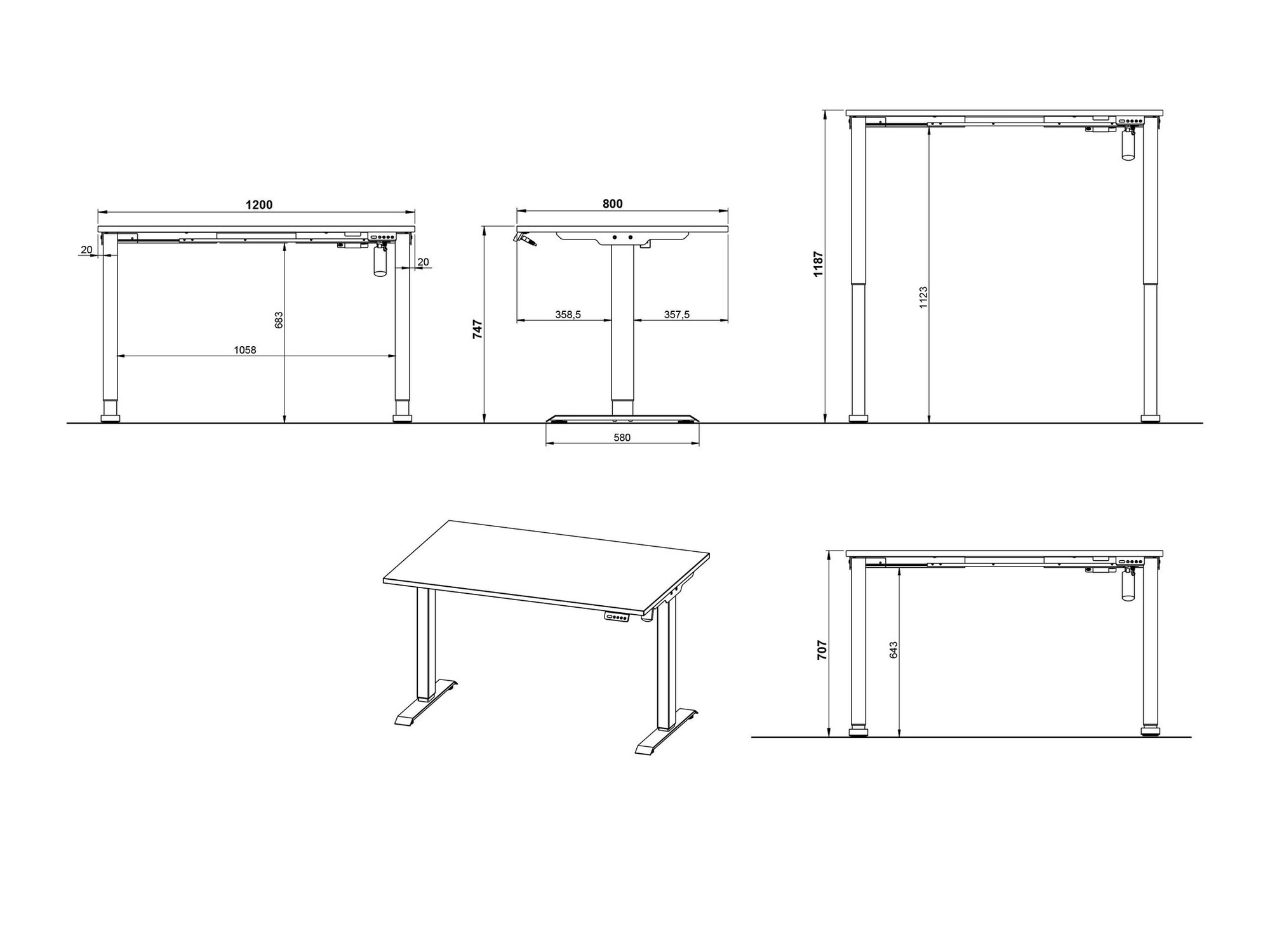 1200
20
20
683
1058
800
747
358,5
357,5
580
1187
1123
707
643