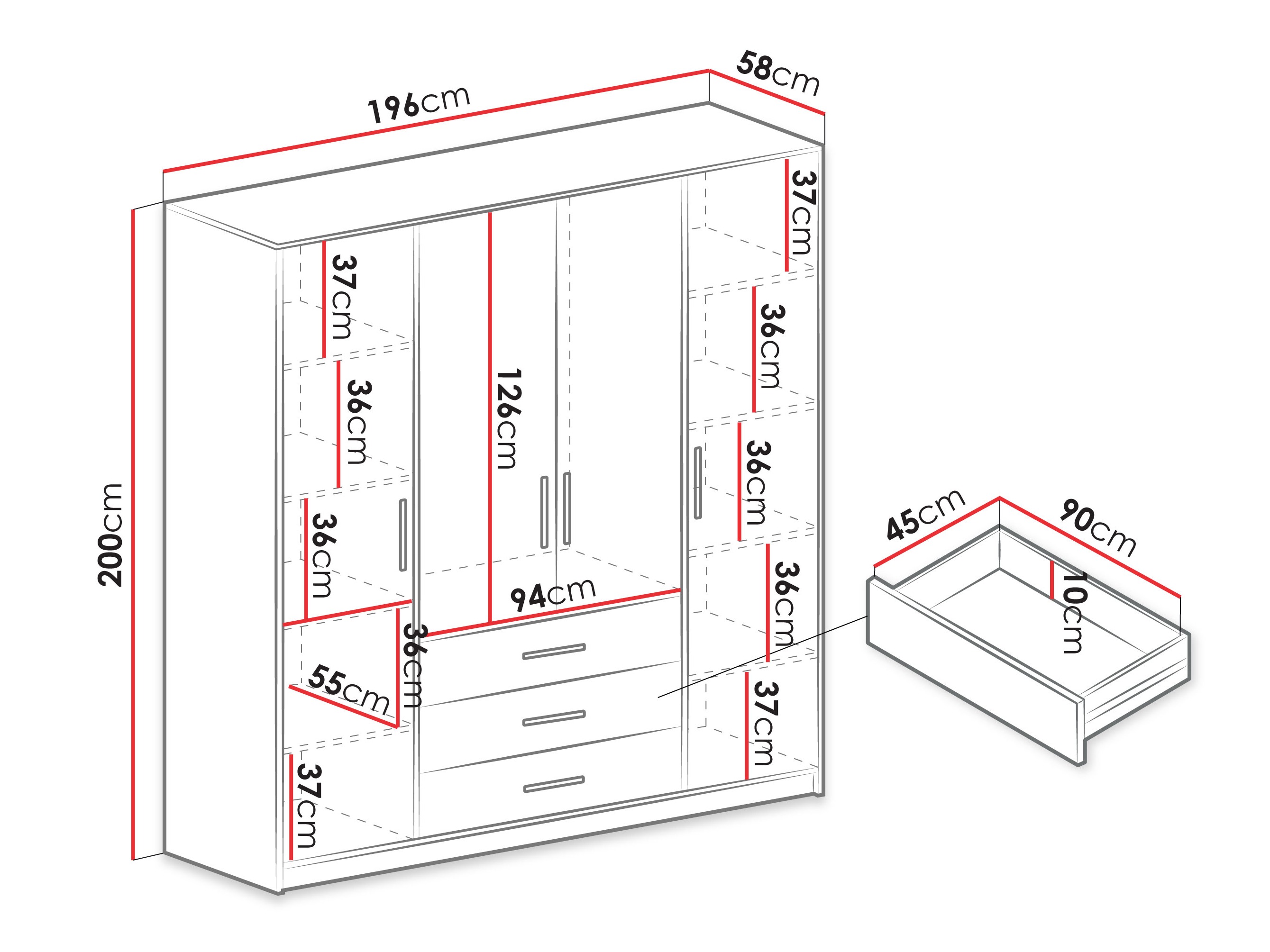 196cm
58cm
200cm
37cm
36cm
36cm
36cm
55cm
37cm
126cm
94cm
37cm
36cm
36cm
36cm
37cm
45cm
90cm
10cm