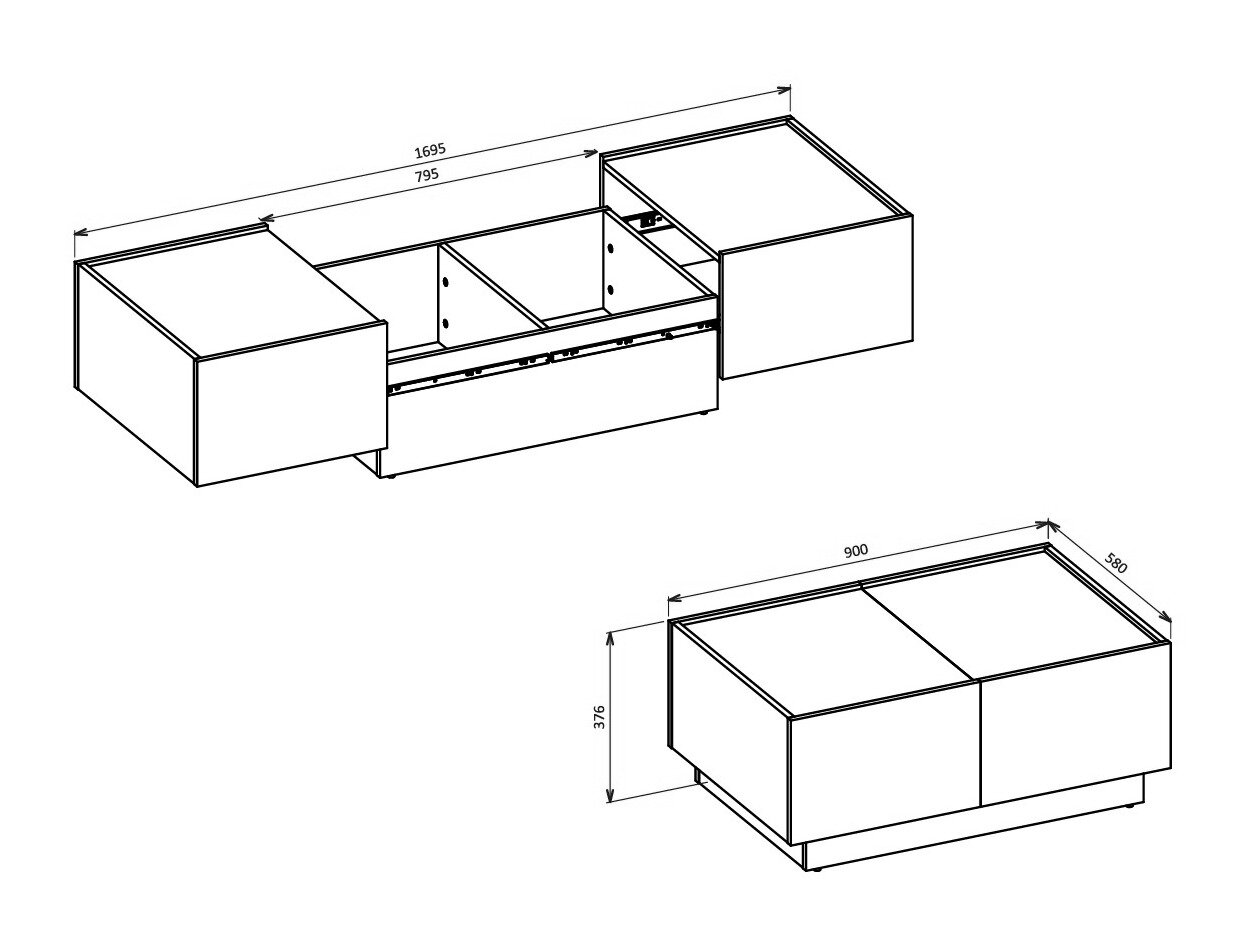 1695
795
900
580
376