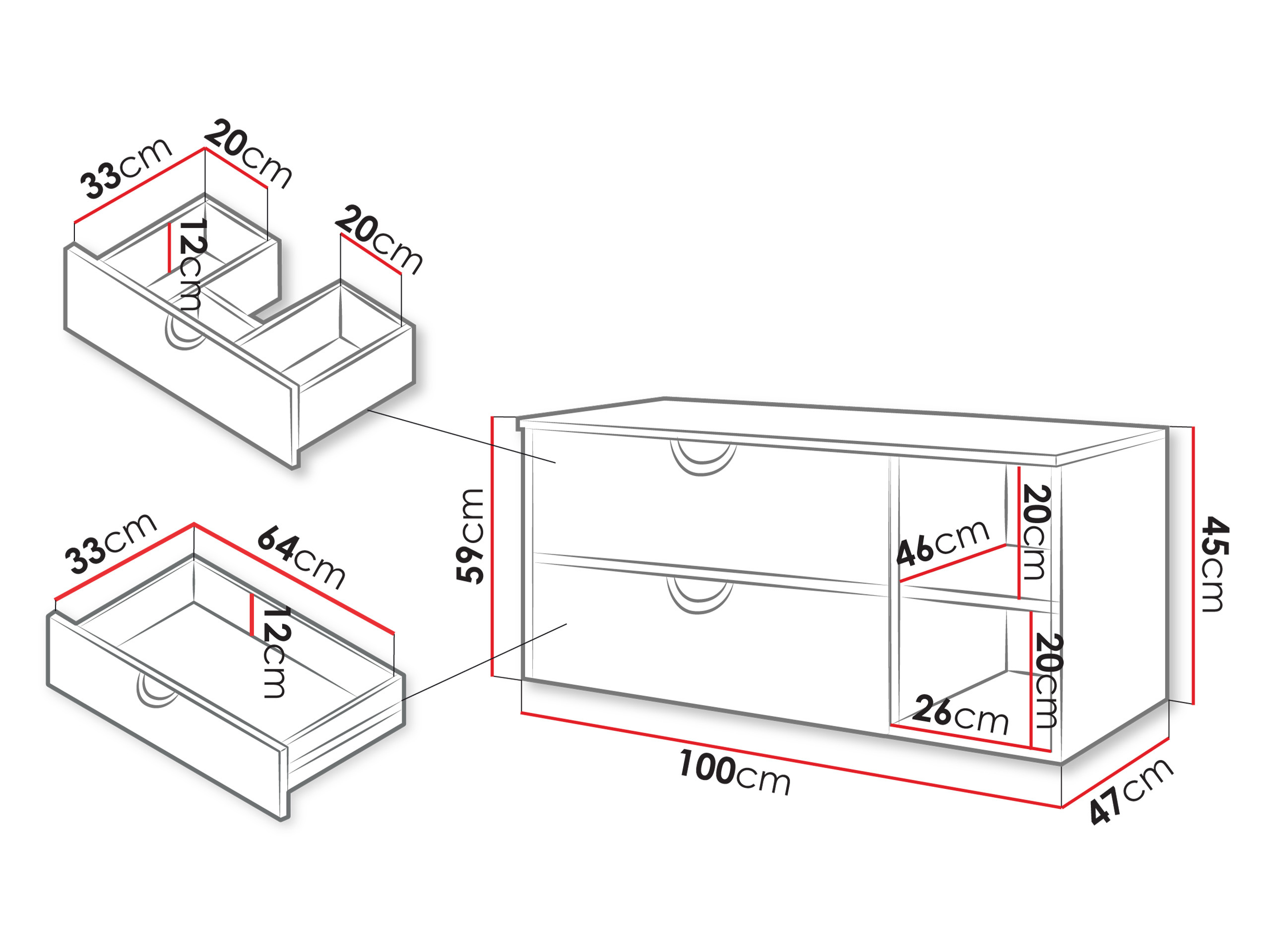 33cm
20cm
12cm
20cm
33cm
64cm
12cm
59cm
46cm
20cm
20cm
26cm
45cm
100cm
47cm