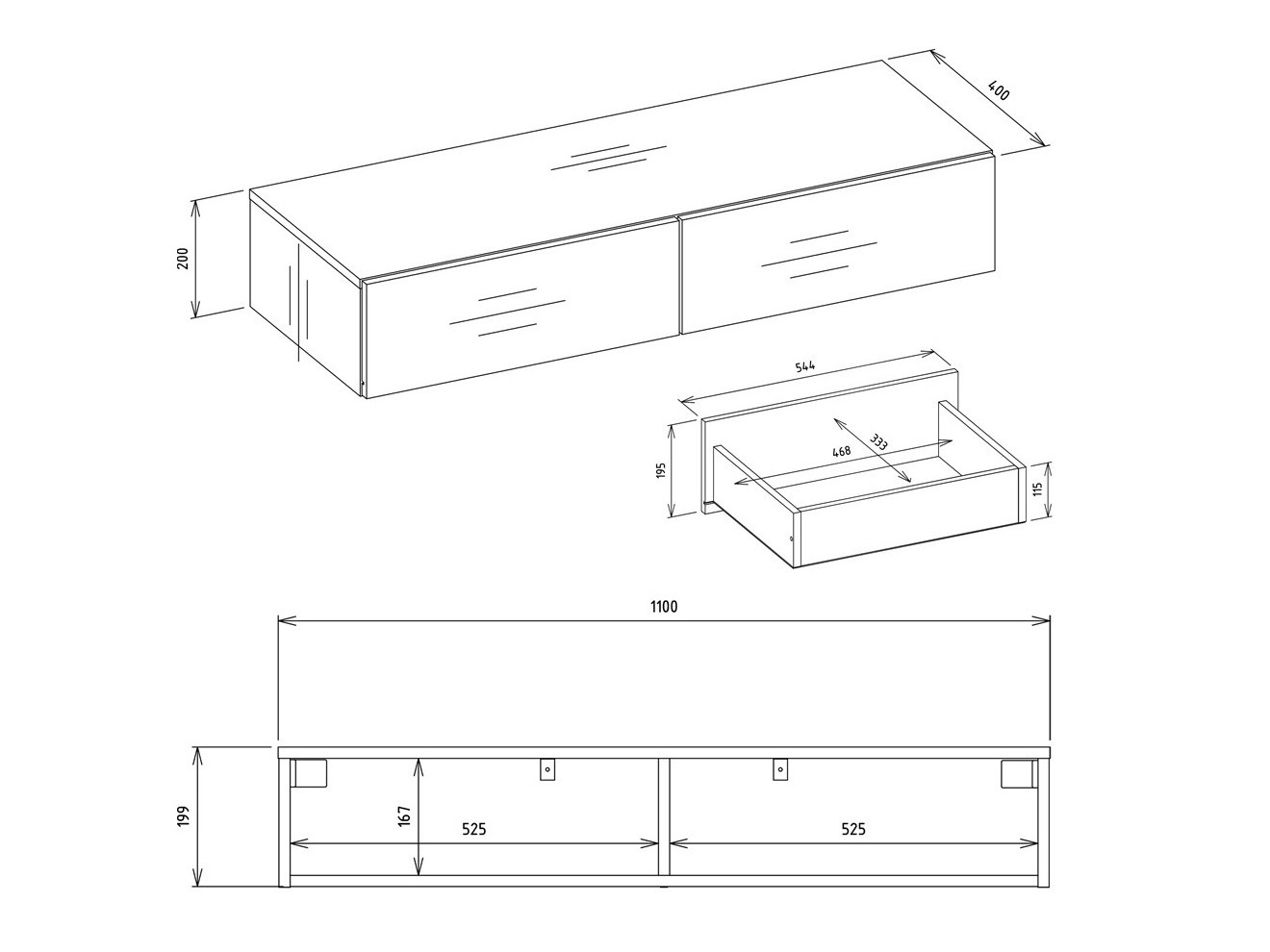 400

200

544

333

468

195

115

1100

199

167

525

525