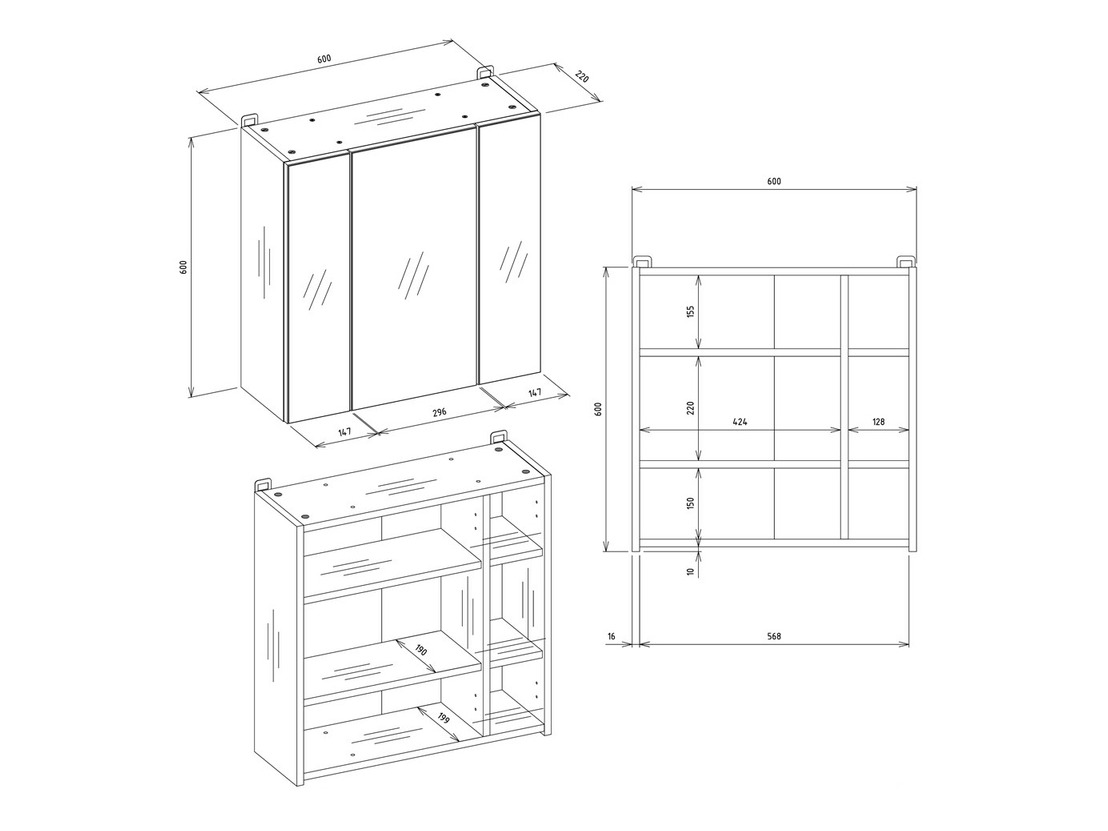 600
220
600
147
296
147
190
199
600
155
220
424
128
600
150
10
16
568