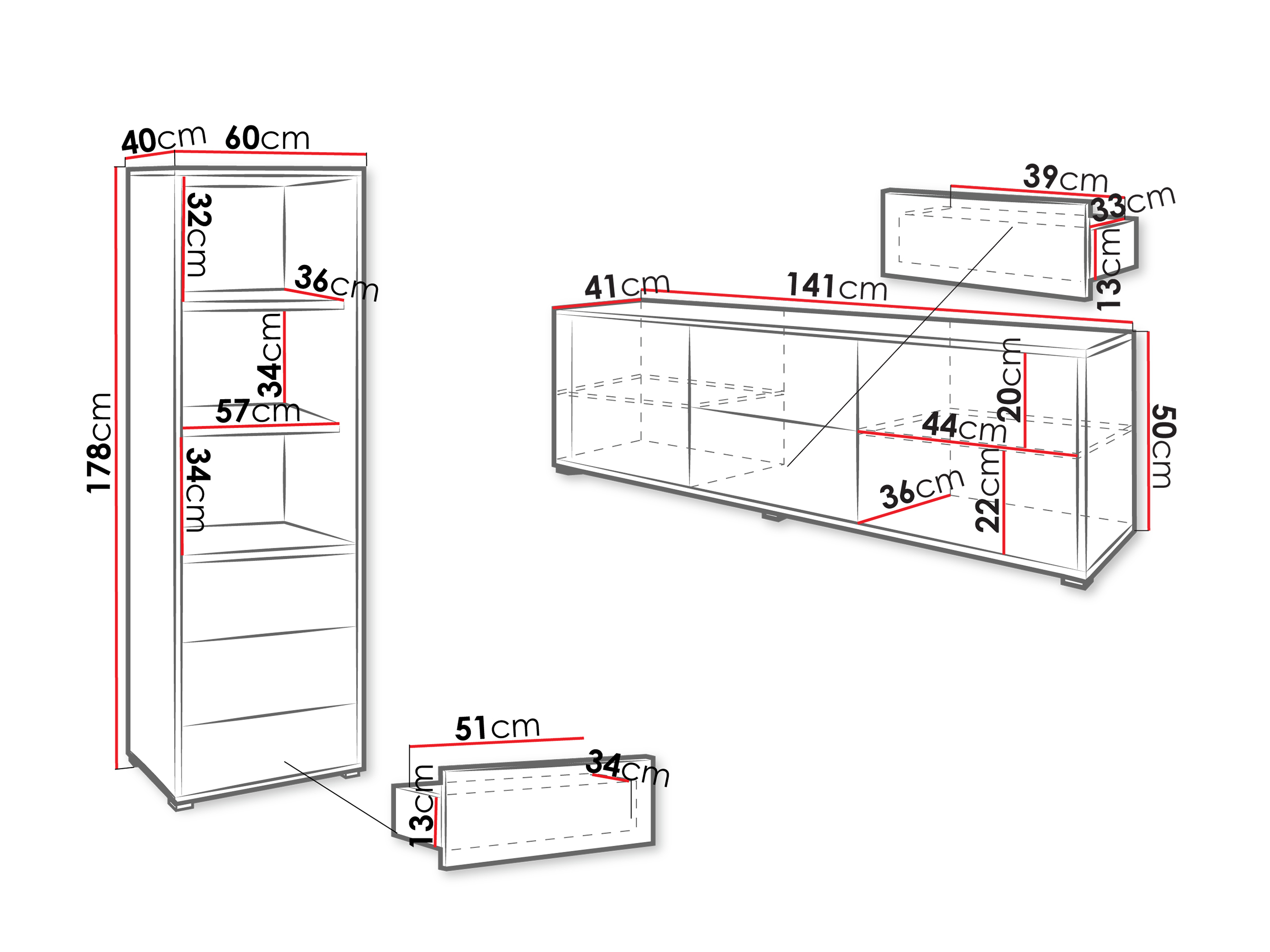 40cm 60cm

178cm

32cm

36cm

34cm

57cm

34cm

51cm

34cm

13cm

39cm

33cm

13cm

41cm 141cm

20cm

44cm

50cm

36cm

22cm