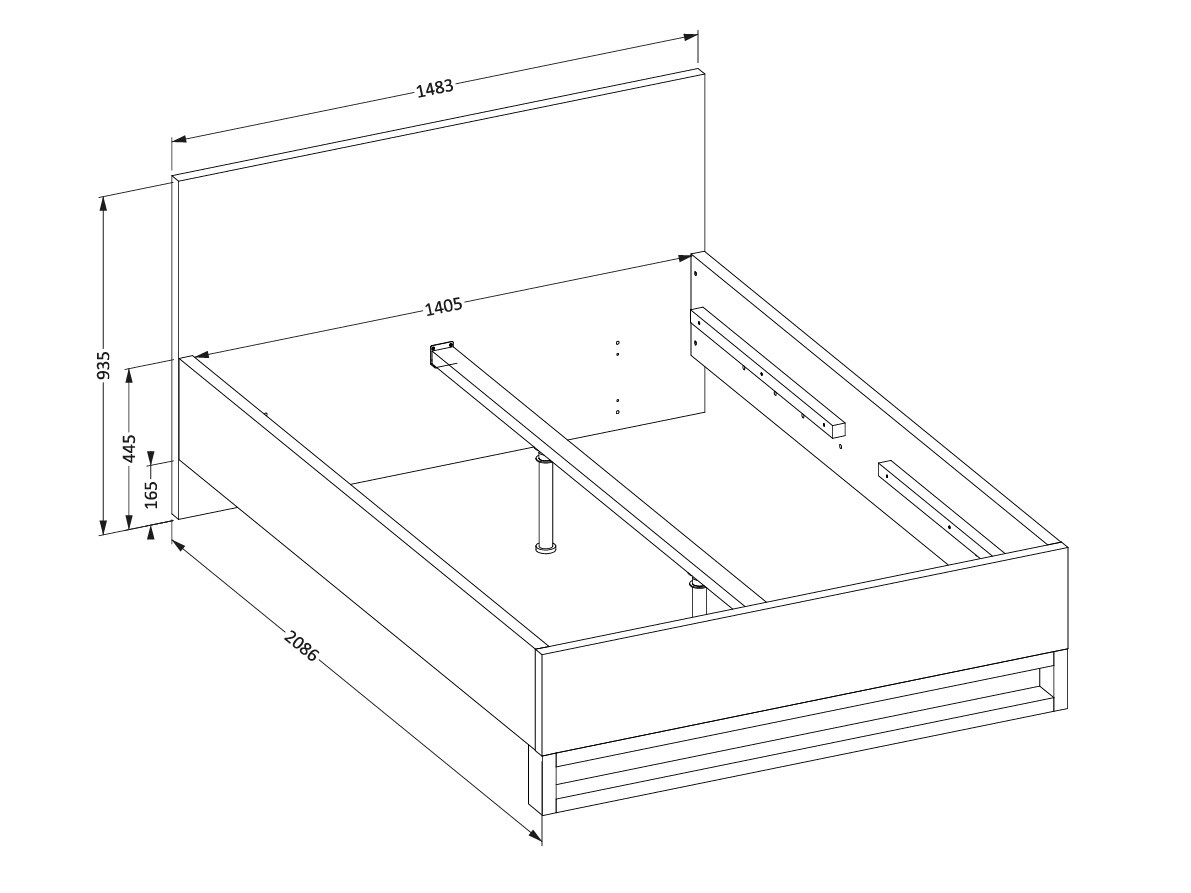 1483
1405
935
445
165
2086