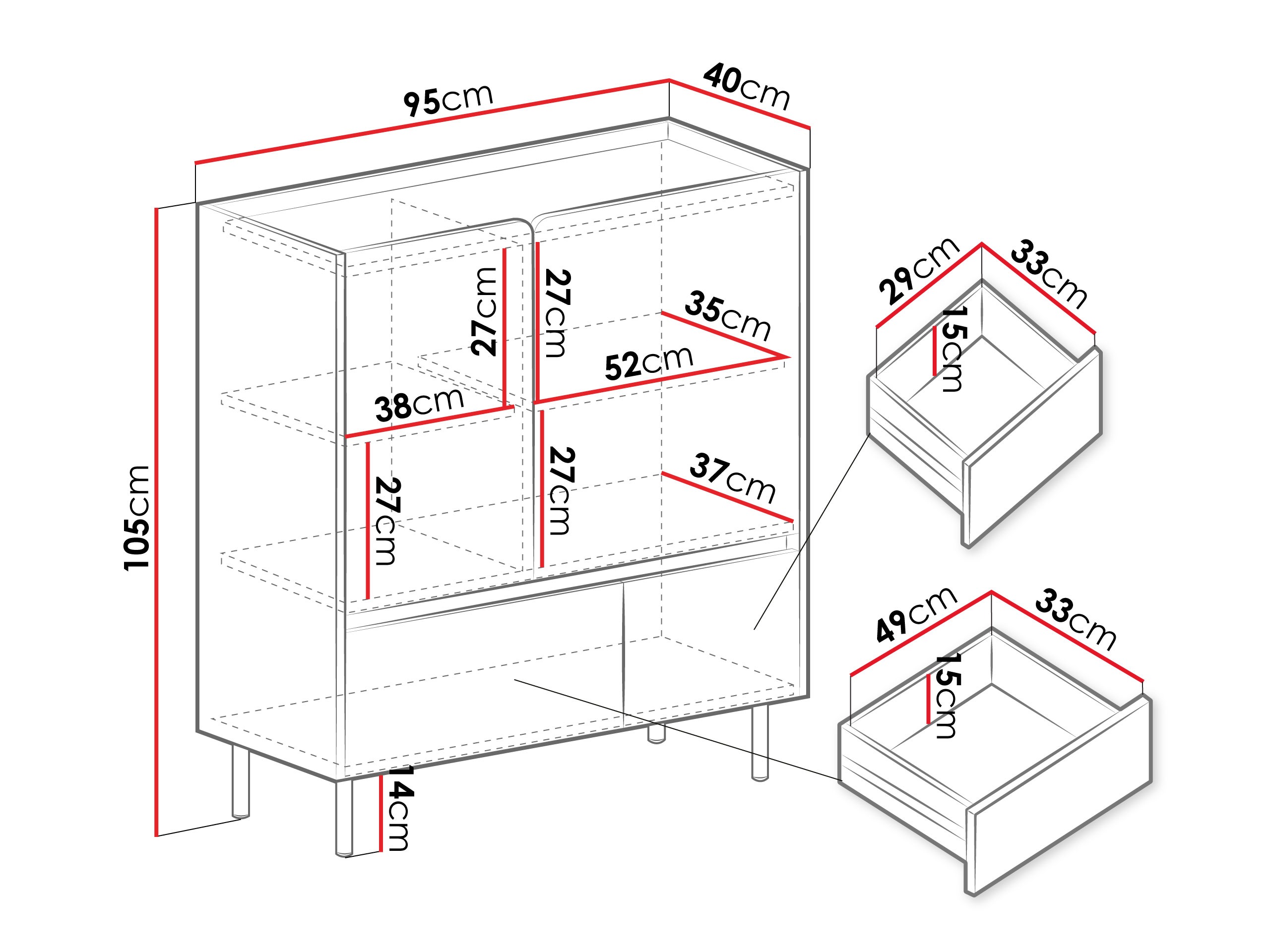 95cm
40cm
105cm
27cm
27cm
35cm
52cm
38cm
27cm
27cm
37cm
14cm
29cm
33cm
15cm
49cm
33cm
15cm