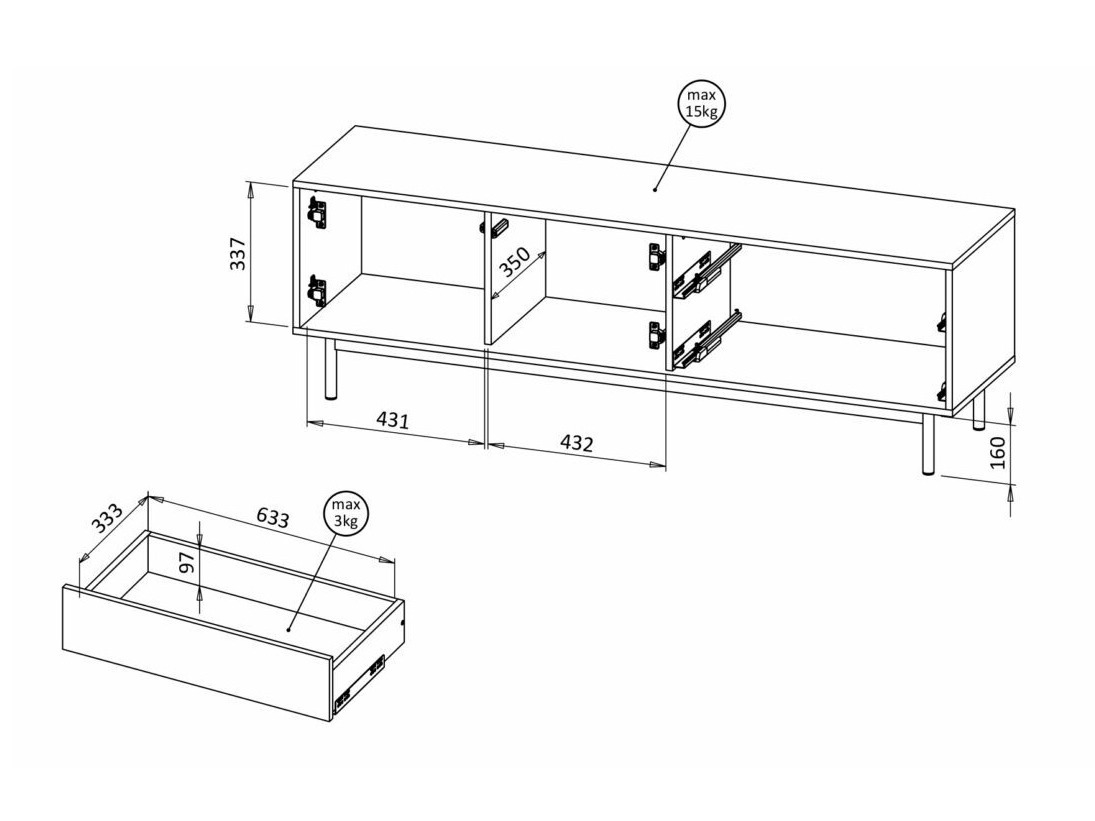 max
15kg

337

350

431

432

160

333

633

max
3kg

97