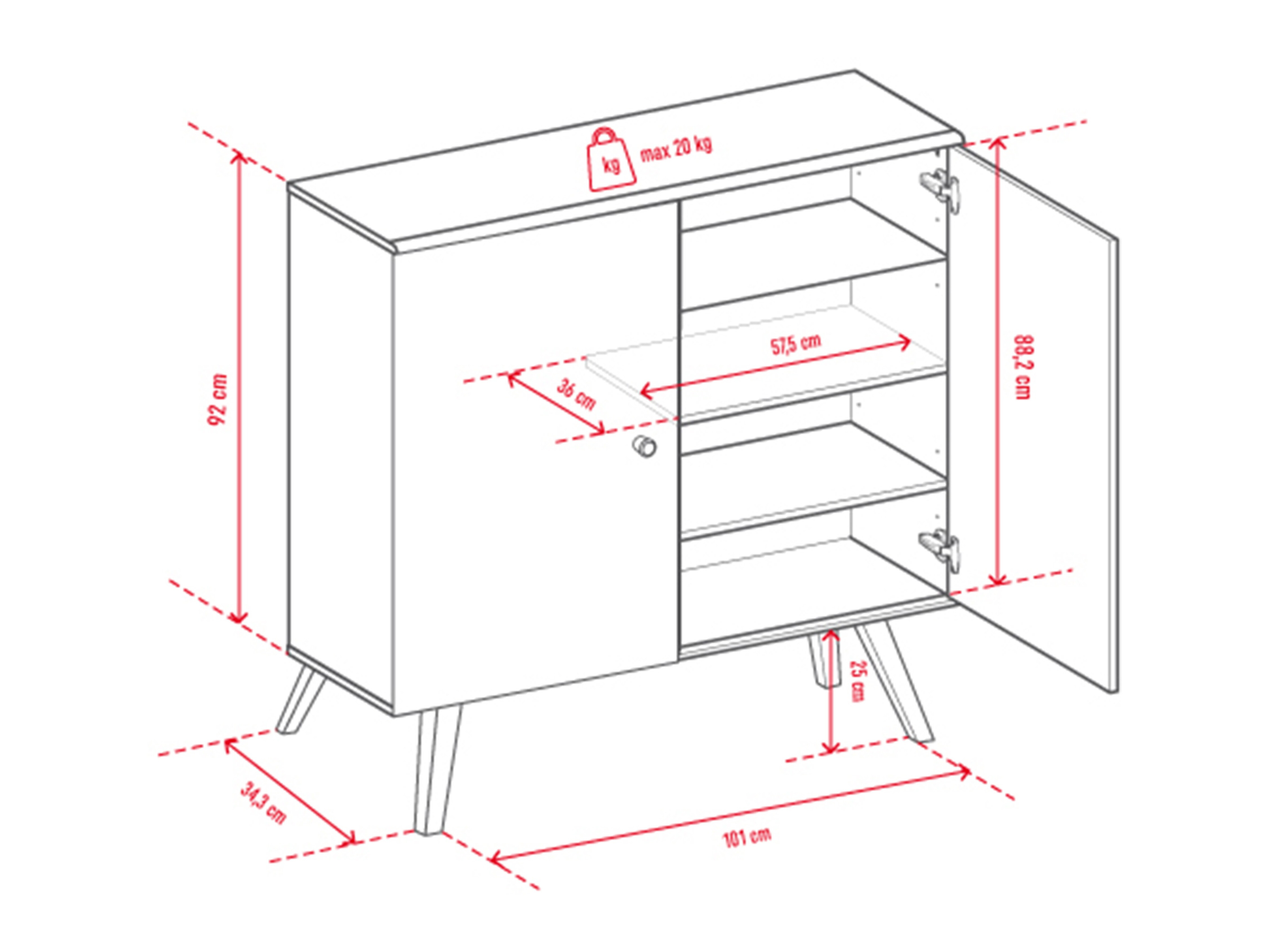 kg max 20 kg

92 cm

57,5 cm

36 cm

88,2 cm

25 cm

34,3 cm

101 cm