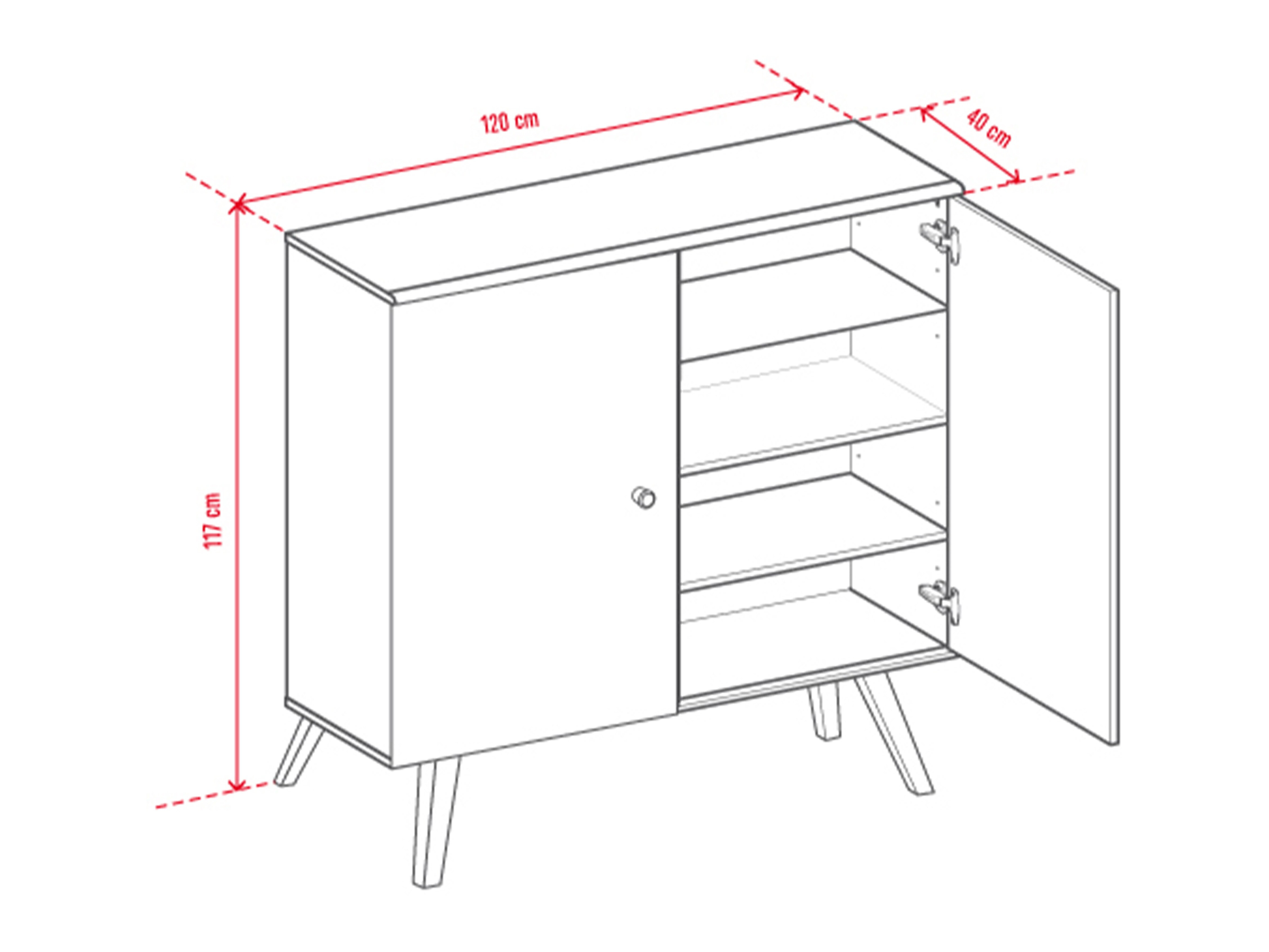 120 cm

40 cm

117 cm