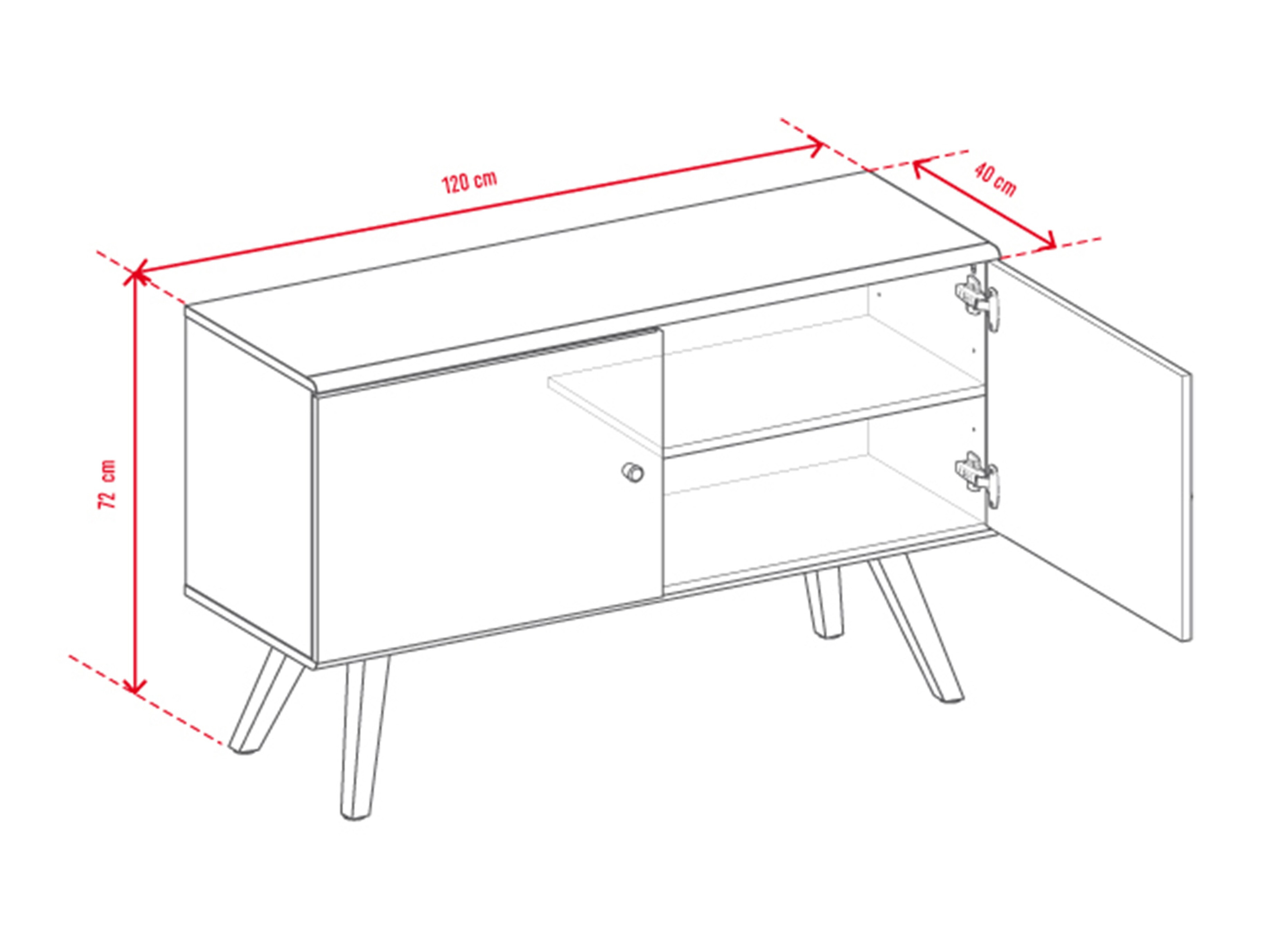 120 cm
40 cm
72 cm