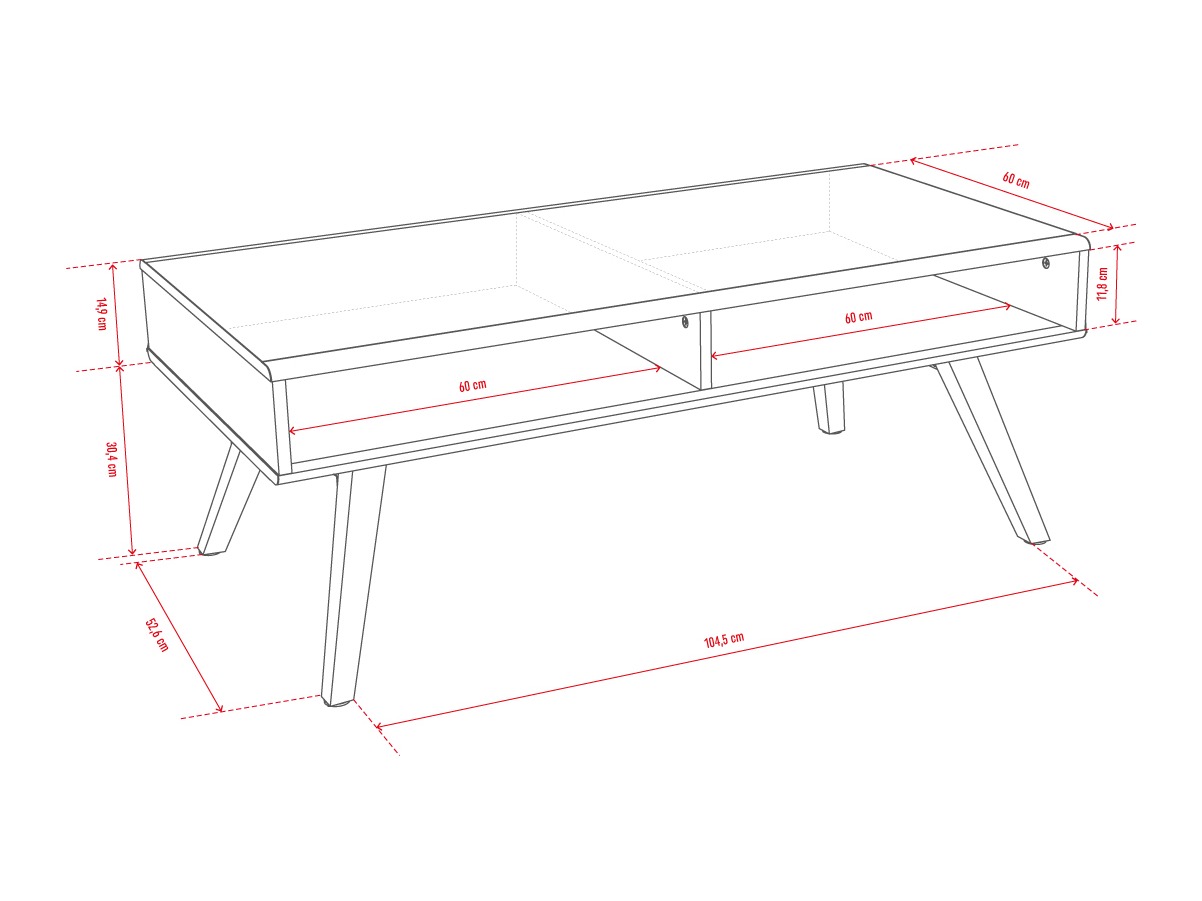 60 cm
11,8 cm
14,9 cm
60 cm
60 cm
30,4 cm
52,6 cm
104,5 cm