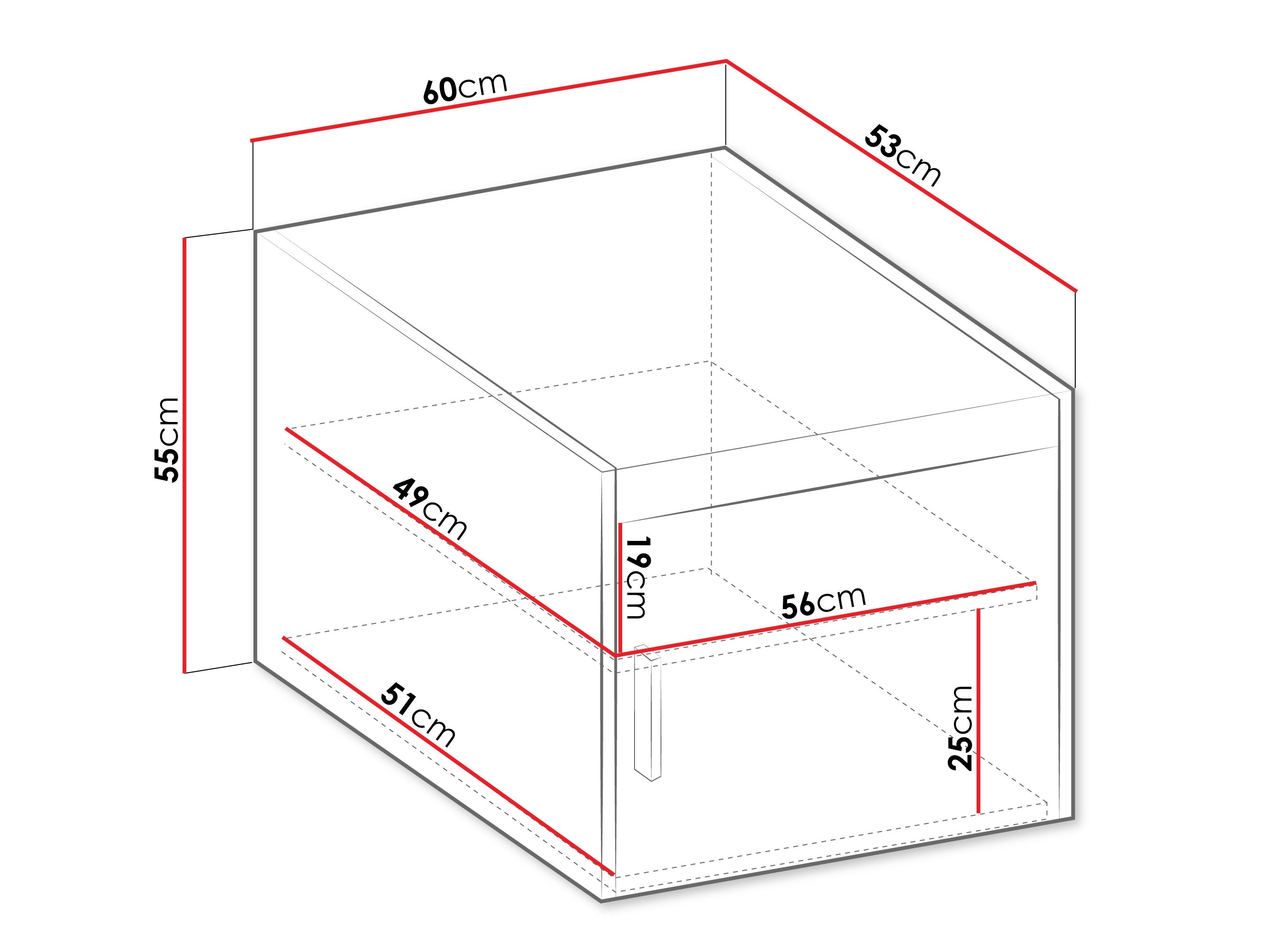 60cm
53cm
55cm
49cm
19cm
56cm
51cm
25cm