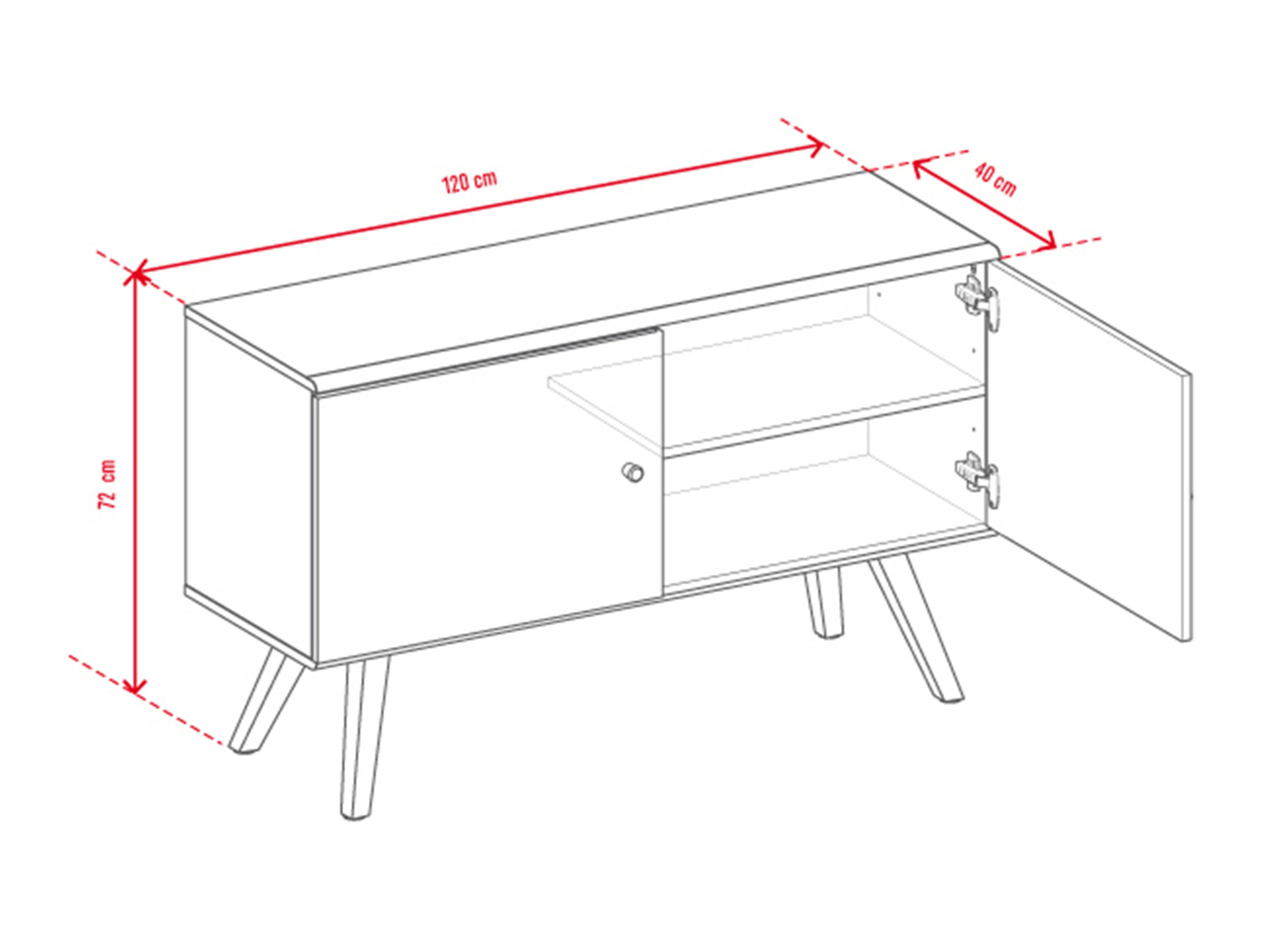 120 cm

40 cm

72 cm