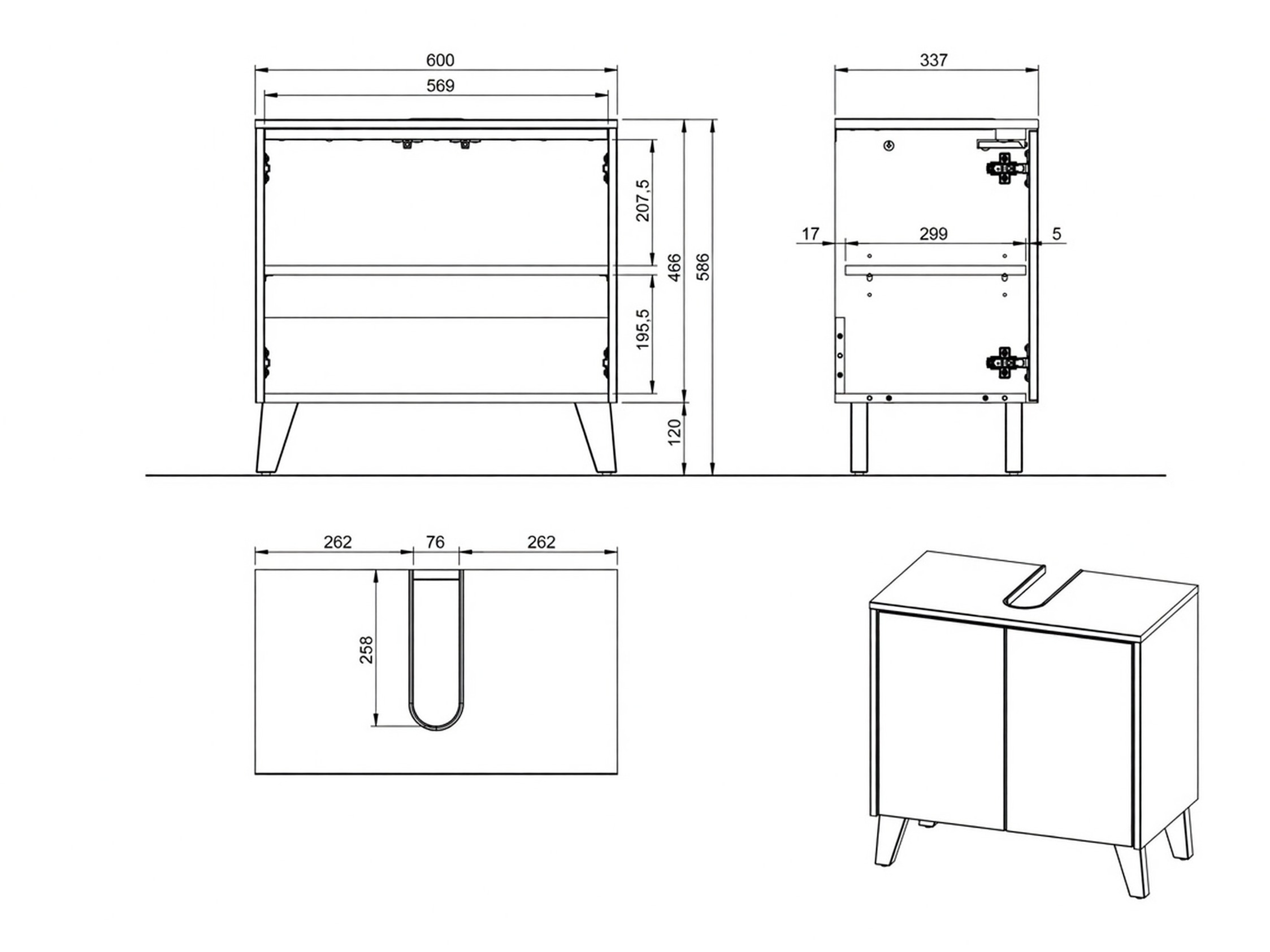 600
569
207,5
195,5
466
586
120
337
17
299
5
262
76
262
258