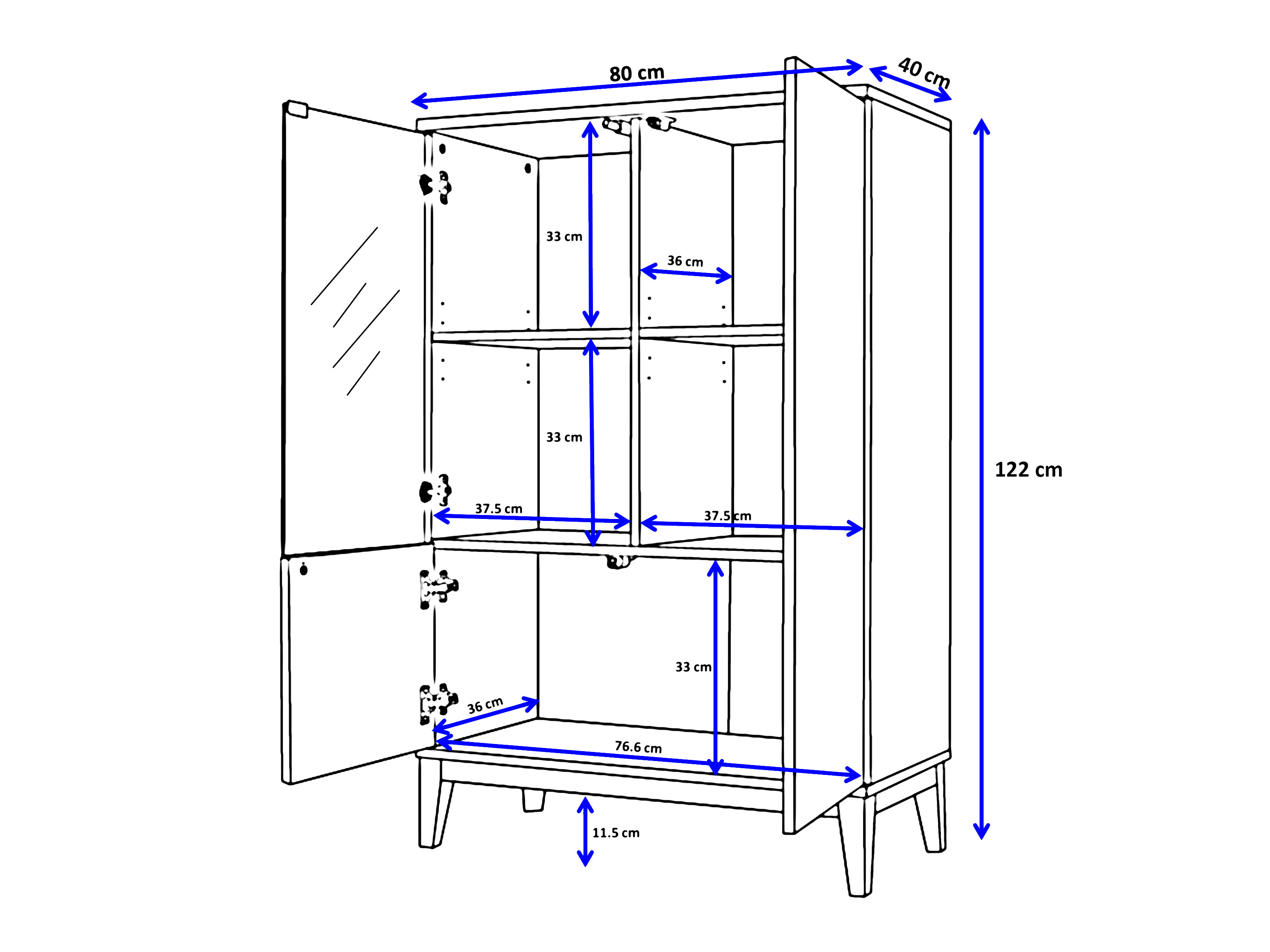 80 cm
40 cm
33 cm
36 cm
33 cm
122 cm
37.5 cm
37.5 cm
33 cm
36 cm
76.6 cm
11.5 cm